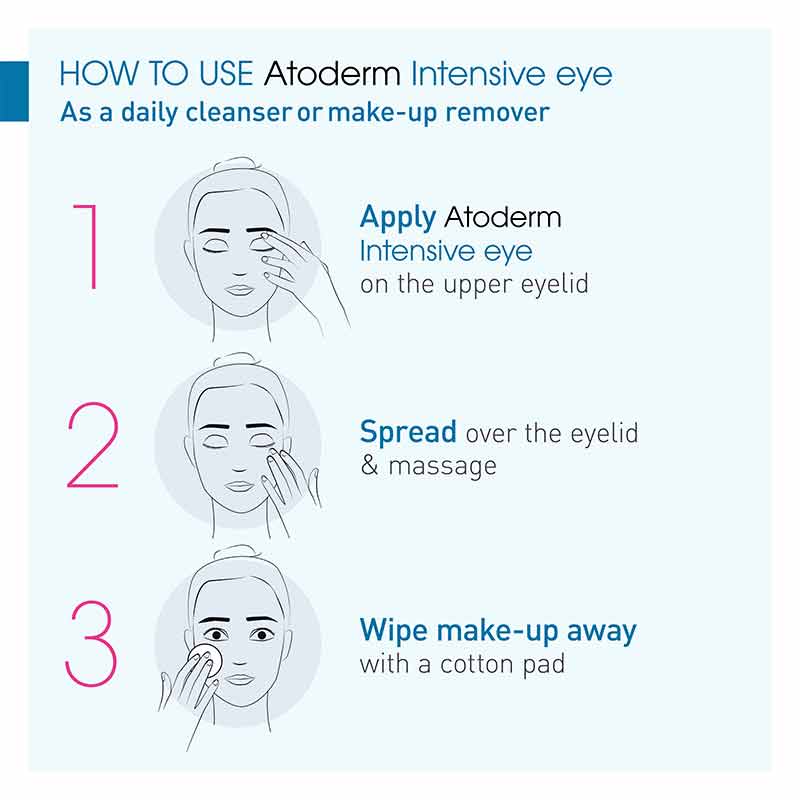 HOW TO USE Atoderm Intensive eye
As a daily cleanser or make-up remover

1

Apply Atoderm Intensive eye on the upper eyelid

2

Spread over the eyelid & massage

3

Wipe make-up away with a cotton pad