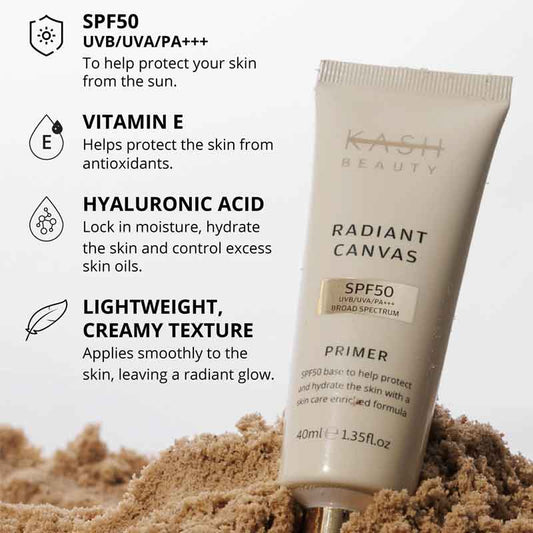 SPF50
UVB/UVA/PA+++
To help protect your skin from the sun.

E

VITAMIN E
Helps protect the skin from antioxidants.

HYALURONIC ACID
Lock in moisture, hydrate the skin and control excess skin oils.

LIGHTWEIGHT, CREAMY TEXTURE
Applies smoothly to the skin, leaving a radiant glow.

KASH
BEAUTY

RADIANT CANVAS

SPF50
UVB/UVA/PA+++
BROAD SPECTRUM

PRIMER

SPF50 base to help protect and hydrate the skin with a skin care enriched formula

40ml ℮ 1.35fl.oz