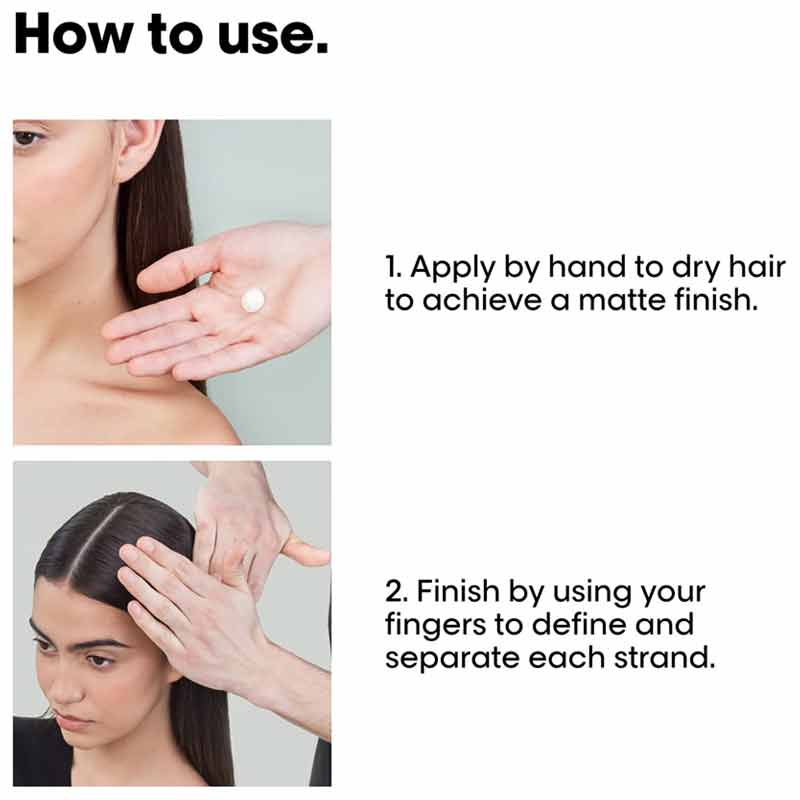 How to use.

1. Apply by hand to dry hair to achieve a matte finish.

2. Finish by using your fingers to define and separate each strand.