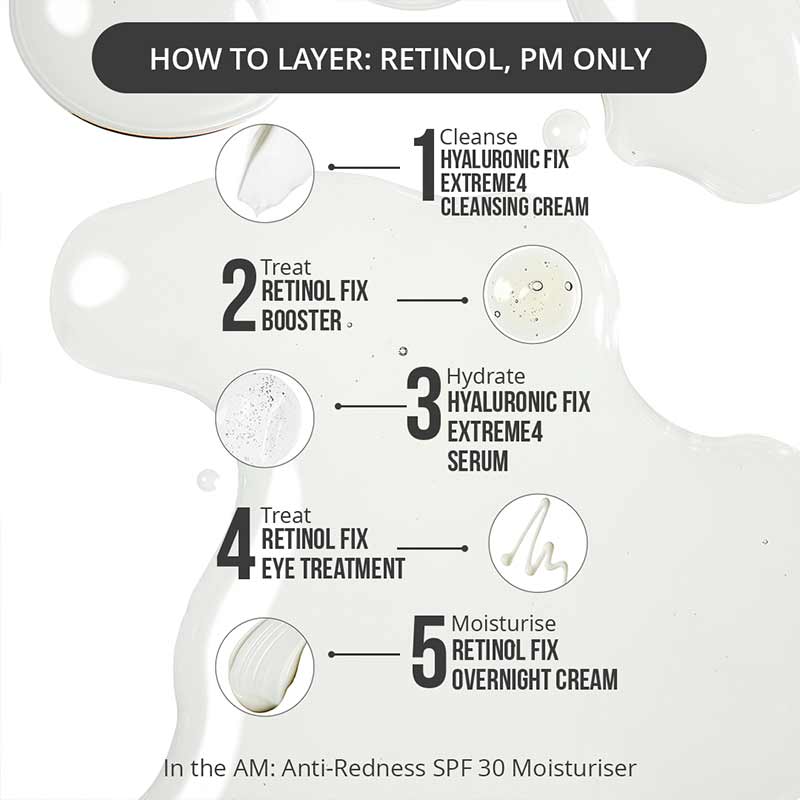 HOW TO LAYER: RETINOL, PM ONLY

1 Cleanse
HYALURONIC FIX EXTREME4 CLEANSING CREAM

2 Treat
RETINOL FIX BOOSTER

3 Hydrate
HYALURONIC FIX EXTREME4 SERUM

4 Treat
RETINOL FIX EYE TREATMENT

5 Moisturise
RETINOL FIX OVERNIGHT CREAM

In the AM: Anti-Redness SPF 30 Moisturiser