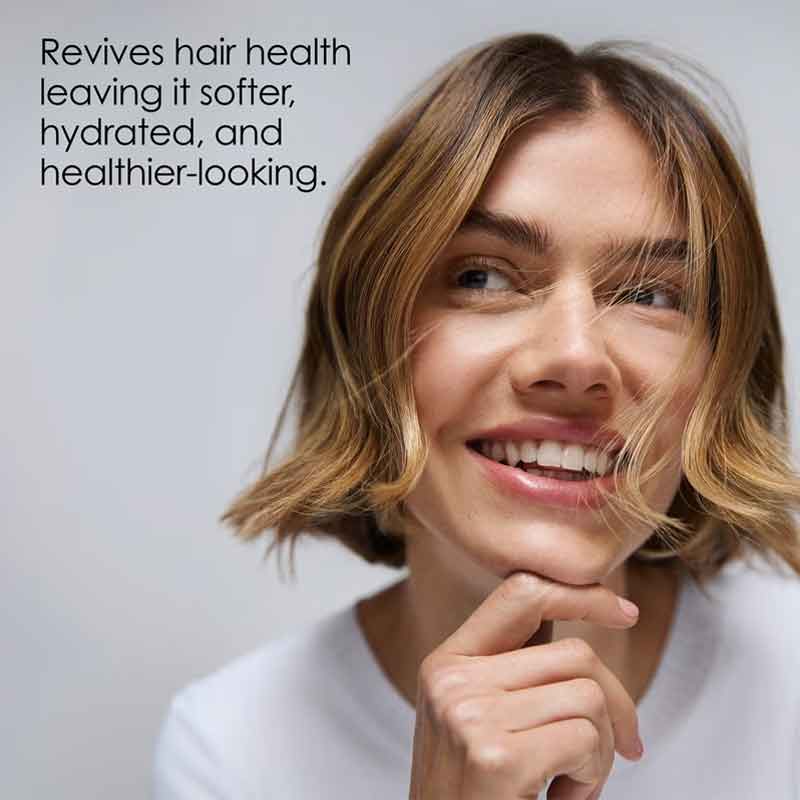 Revives hair health leaving it softer, hydrated, and healthier-looking.