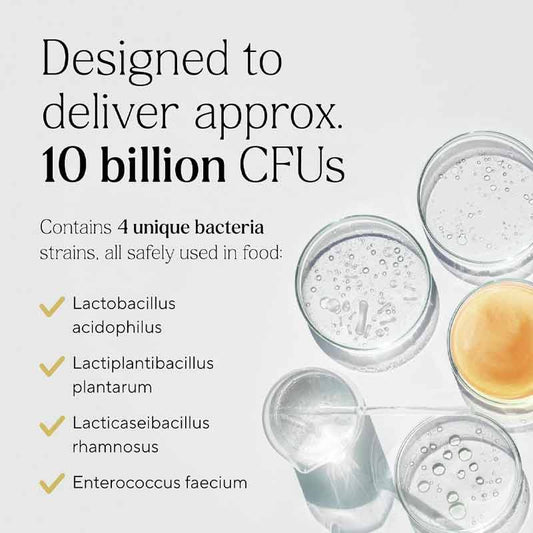 Designed to deliver approx. 10 billion CFUs

Contains 4 unique bacteria strains, all safely used in food:

Lactobacillus acidophilus

Lactiplantibacillus plantarum

Lacticaseibacillus rhamnosus

Enterococcus faecium