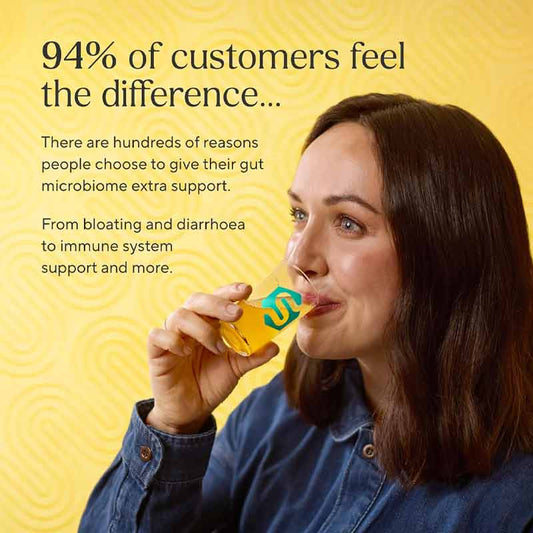 94% of customers feel the difference...

There are hundreds of reasons people choose to give their gut microbiome extra support.

From bloating and diarrhoea to immune system support and more.