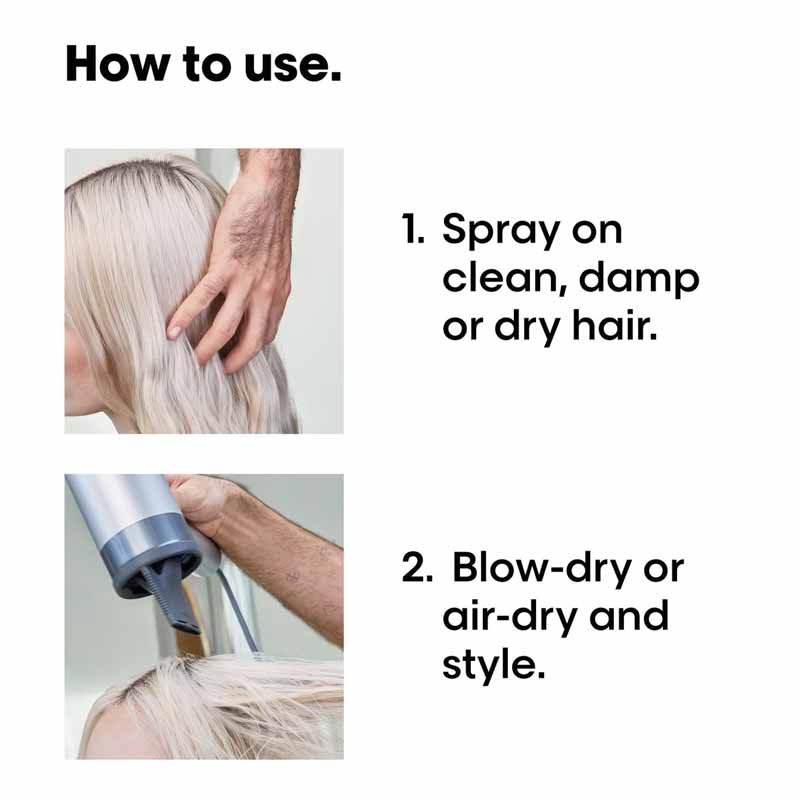 How to use.

1. Spray on clean, damp or dry hair.

2. Blow-dry or air-dry and style.