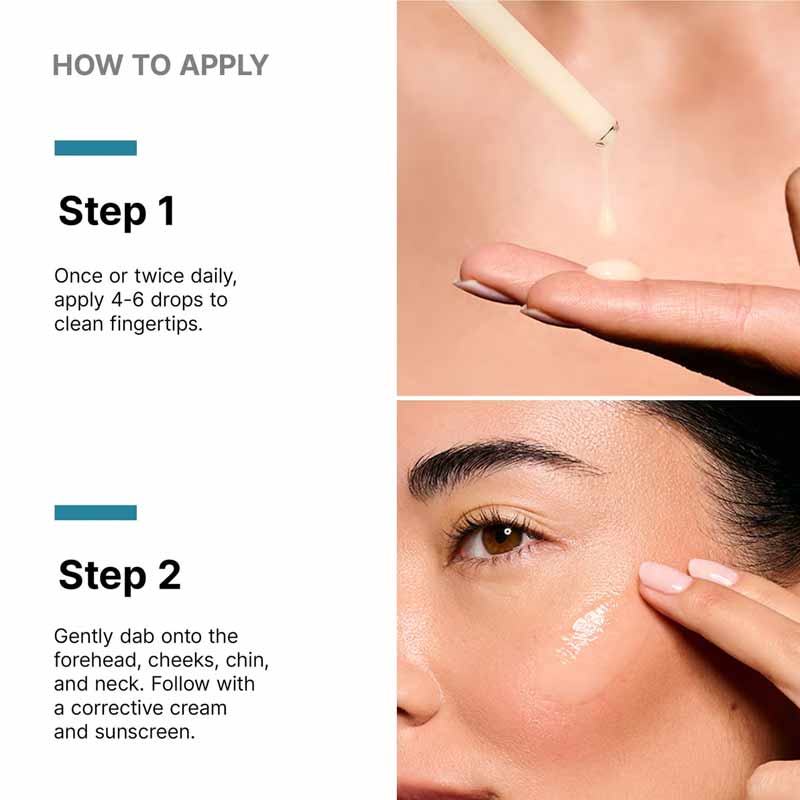 HOW TO APPLY

Step 1

Once or twice daily, apply 4-6 drops to clean fingertips.

Step 2

Gently dab onto the forehead, cheeks, chin, and neck. Follow with a corrective cream and sunscreen.