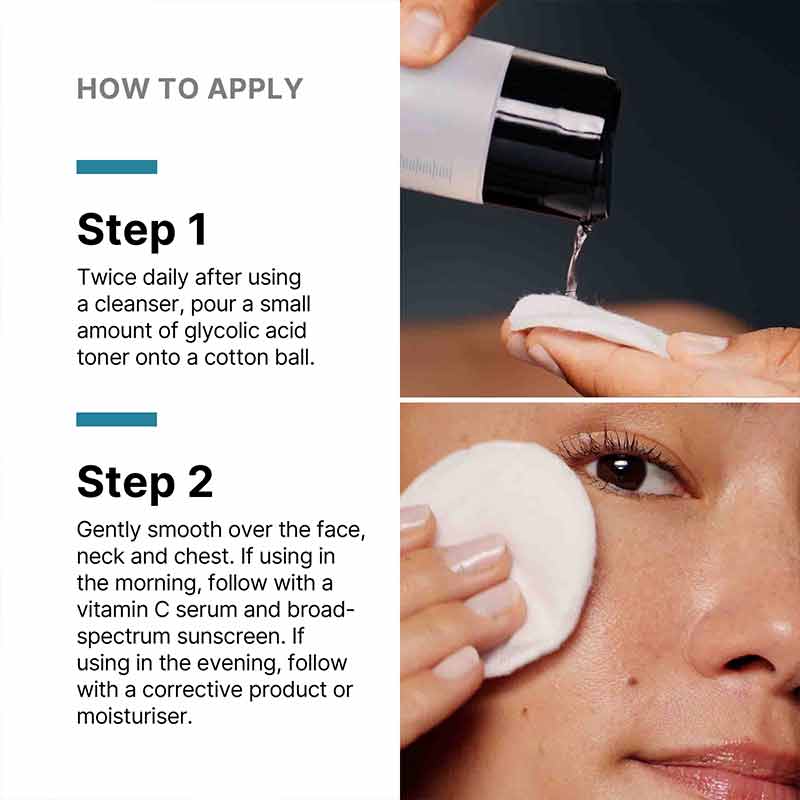 HOW TO APPLY

Step 1

Twice daily after using a cleanser, pour a small amount of glycolic acid toner onto a cotton ball.

Step 2

Gently smooth over the face, neck and chest. If using in the morning, follow with a vitamin C serum and broad-spectrum sunscreen. If using in the evening, follow with a corrective product or moisturiser.