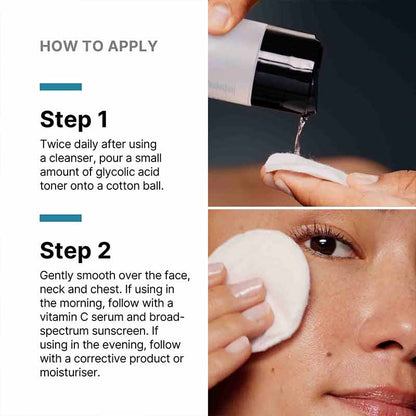 HOW TO APPLY

Step 1

Twice daily after using a cleanser, pour a small amount of glycolic acid toner onto a cotton ball.

Step 2

Gently smooth over the face, neck and chest. If using in the morning, follow with a vitamin C serum and broad-spectrum sunscreen. If using in the evening, follow with a corrective product or moisturiser.