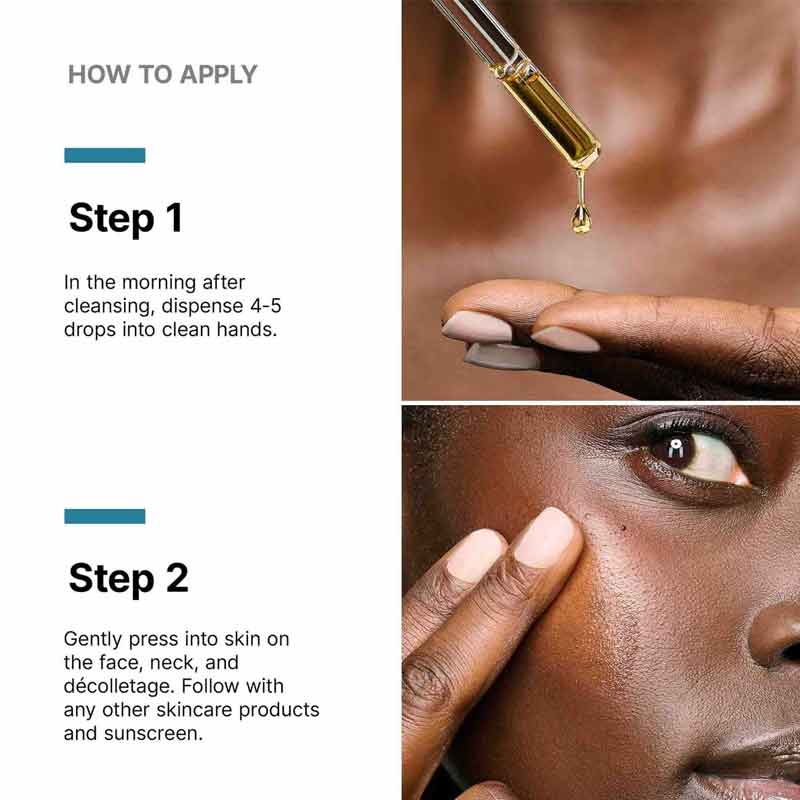 HOW TO APPLY

Step 1

In the morning after cleansing, dispense 4-5 drops into clean hands.

Step 2

Gently press into skin on the face, neck, and décolletage. Follow with any other skincare products and sunscreen.