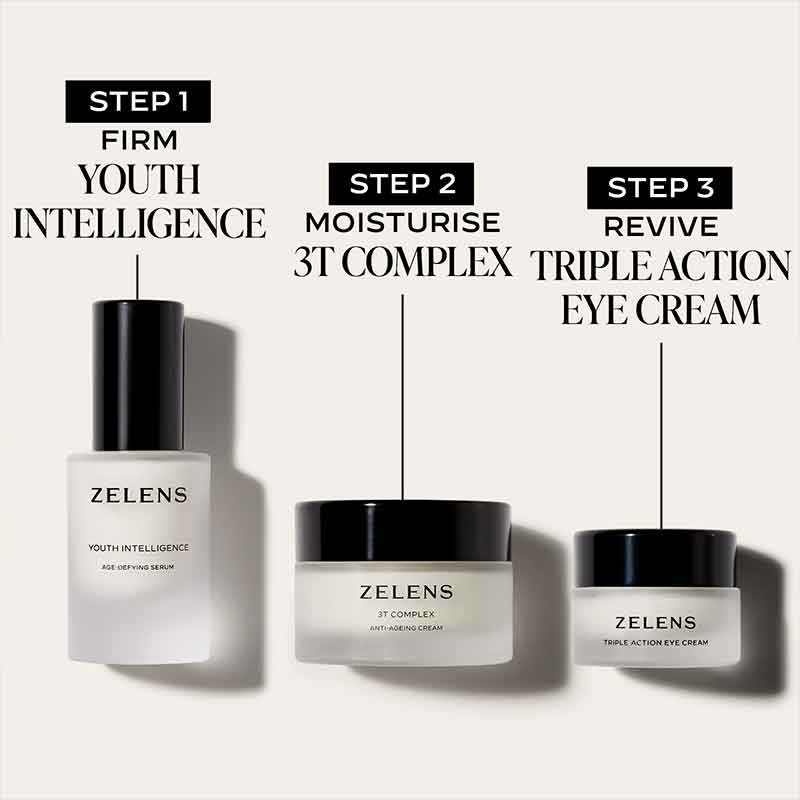 STEP 1
FIRM
YOUTH INTELLIGENCE

ZELENS
YOUTH INTELLIGENCE
AGE-DEFYING SERUM

STEP 2
MOISTURISE
3T COMPLEX

ZELENS
3T COMPLEX
ANTI-AGEING CREAM

STEP 3
REVIVE
TRIPLE ACTION EYE CREAM

ZELENS
TRIPLE ACTION EYE CREAM