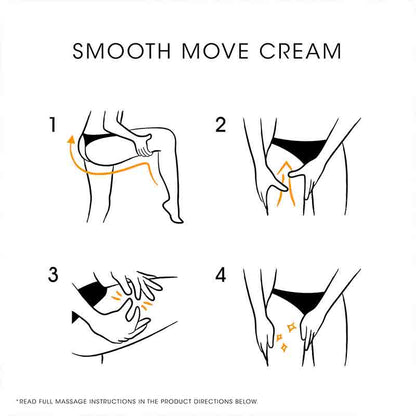 SMOOTH MOVE CREAM

1

2

3

4

*READ FULL MASSAGE INSTRUCTIONS IN THE PRODUCT DIRECTIONS BELOW.